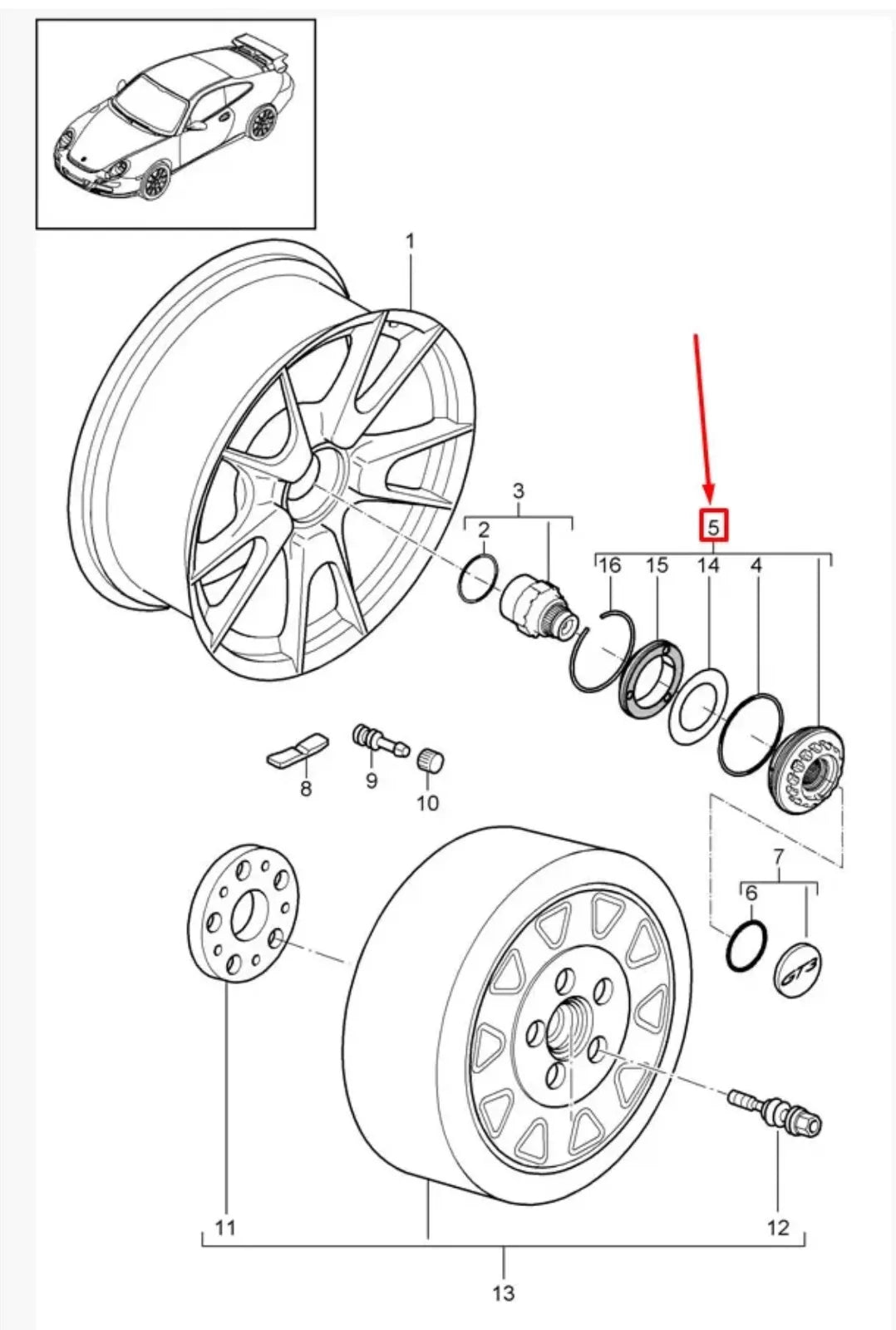 1
3
2
5
16
15
14
4
8
9
10
7
6
GT3
11
12
13