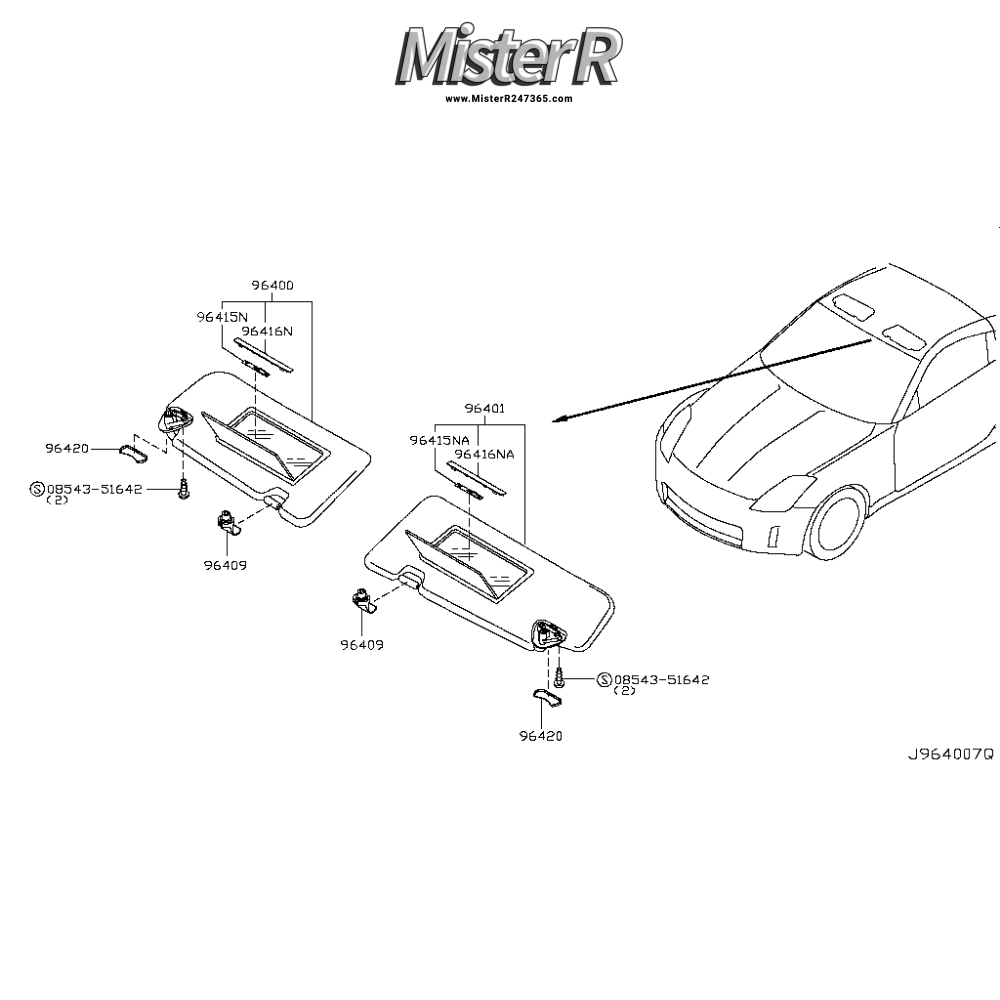 Mister R
www.MisterR247365.com

96400
96415N
96416N
96420
Ⓢ08543-51642
(2)
96409

96401
96415NA
96416NA
96409
Ⓢ08543-51642
(2)
96420

J964007Q