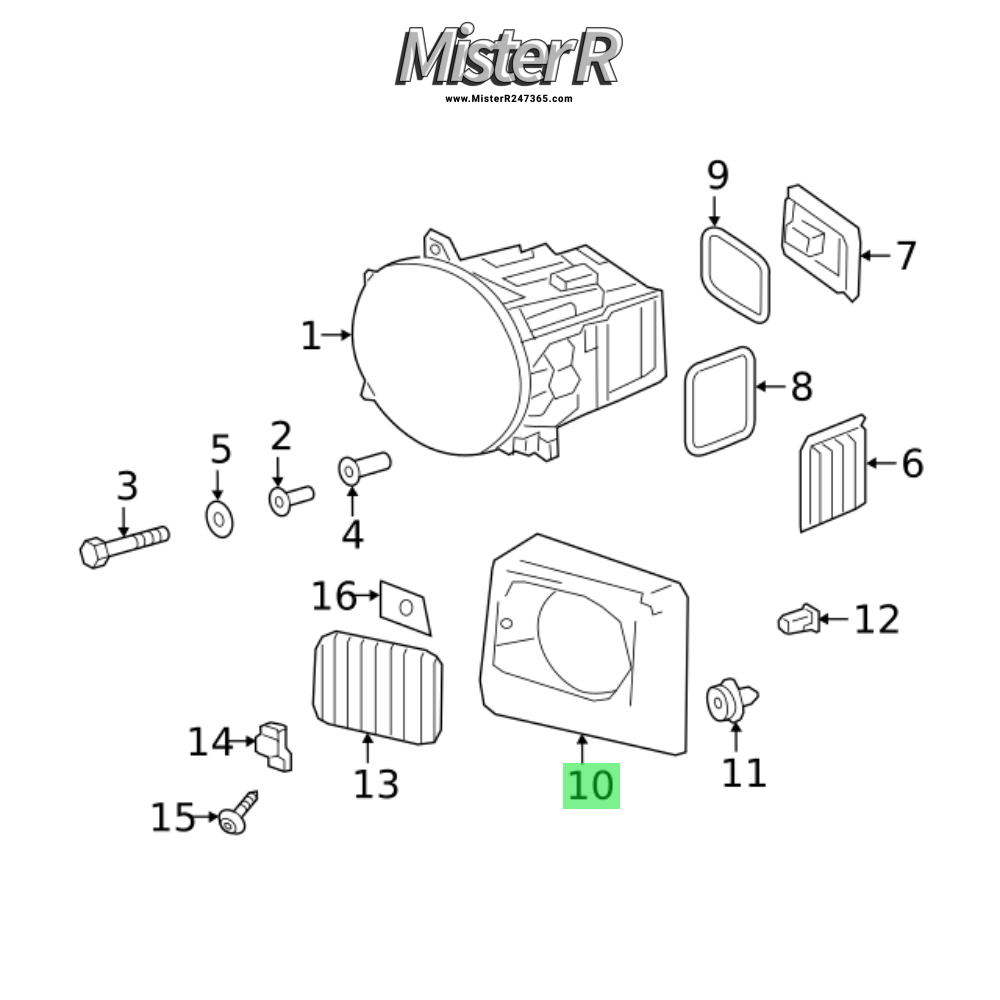 Mister R
www.MisterR247365.com

9
7
1
8
5
2
6
3
4
16
12
14
13
10
11
15