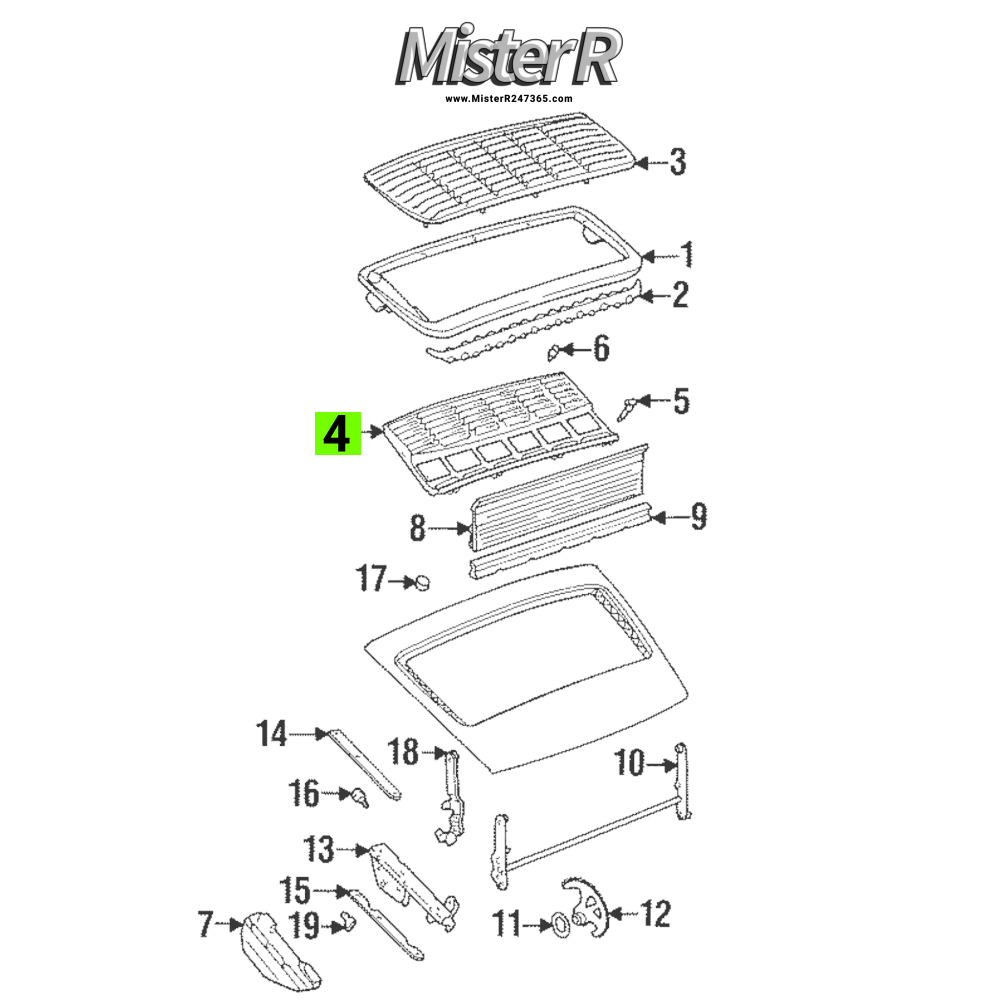 MisterR
www.MisterR247365.com

3
1
2
6
5
4
8
9
17
14
18
10
16
13
15
7
19
11
12