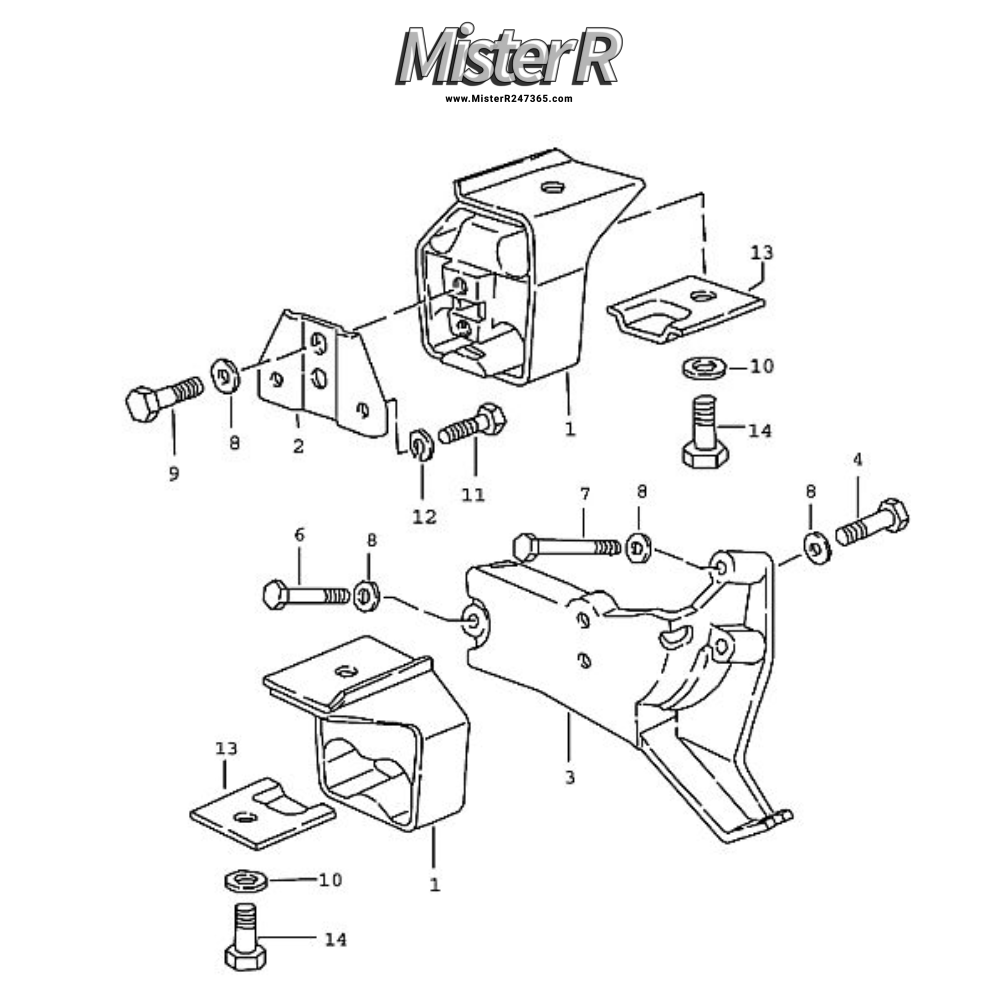 Mister R
www.MisterR247365.com

13
10
14
1
9
8
2
12
11
7
8
8
4
6
8
3
13
1
10
14